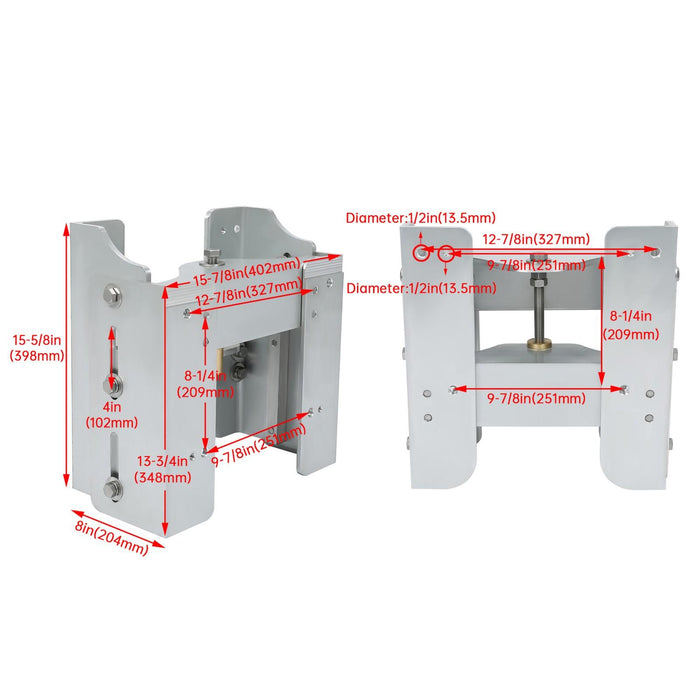 15-5/8in
(398mm)

15-7/8in(402mm)

12-7/8in(327mm)

4in
(102mm)

8-1/4in
(209mm)

13-3/4in
(348mm)

9-7/8in(251mm)

8in(204mm)

Diameter:1/2in(13.5mm)

12-7/8in(327mm)

9-7/8in(251mm)

Diameter:1/2in(13.5mm)

8-1/4in
(209mm)

9-7/8in(251mm)