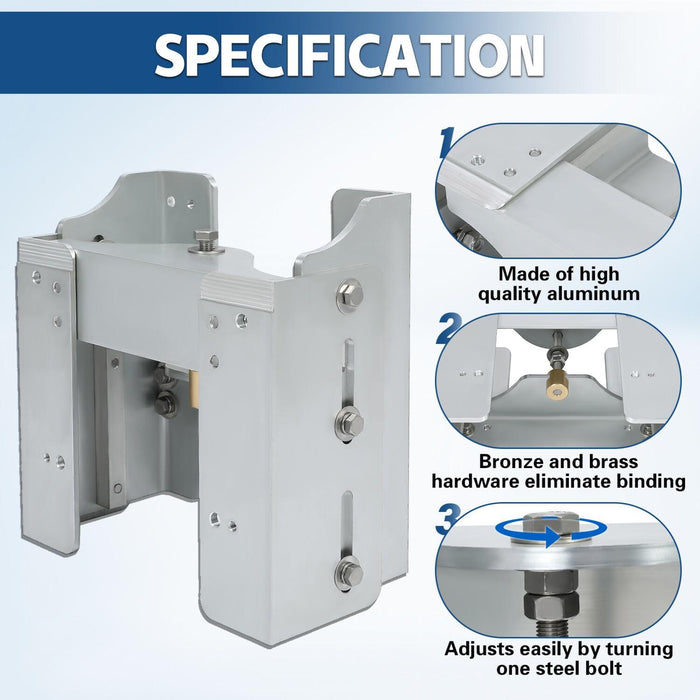 SPECIFICATION

1

Made of high quality aluminum

2

Bronze and brass hardware eliminate binding

3

Adjusts easily by turning one steel bolt