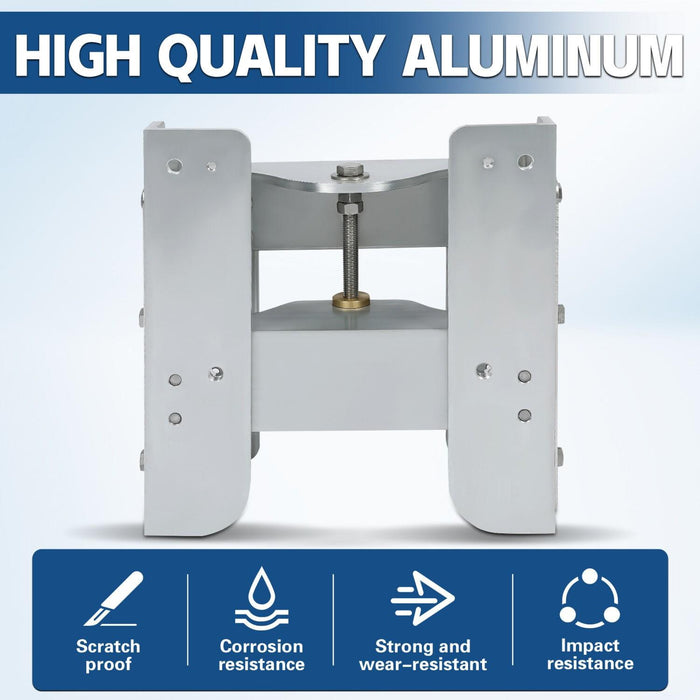 HIGH QUALITY ALUMINUM

Scratch proof

Corrosion resistance

Strong and wear-resistant

Impact resistance