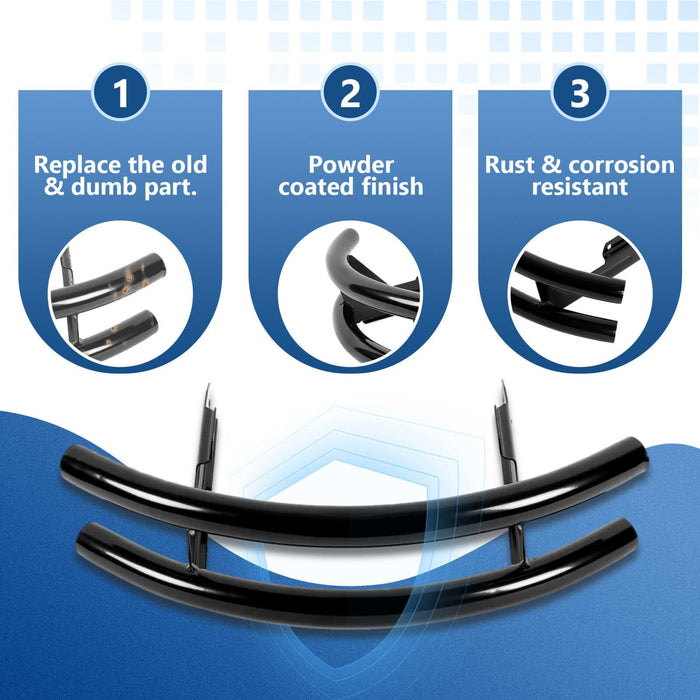 1

Replace the old & dumb part.

2

Powder coated finish

3

Rust & corrosion resistant