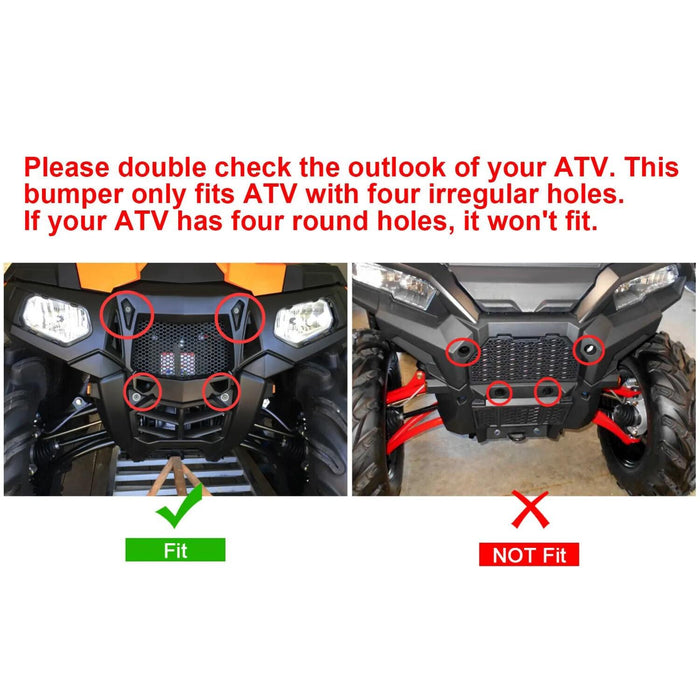 Please double check the outlook of your ATV. This bumper only fits ATV with four irregular holes. If your ATV has four round holes, it won't fit.

Fit

NOT Fit