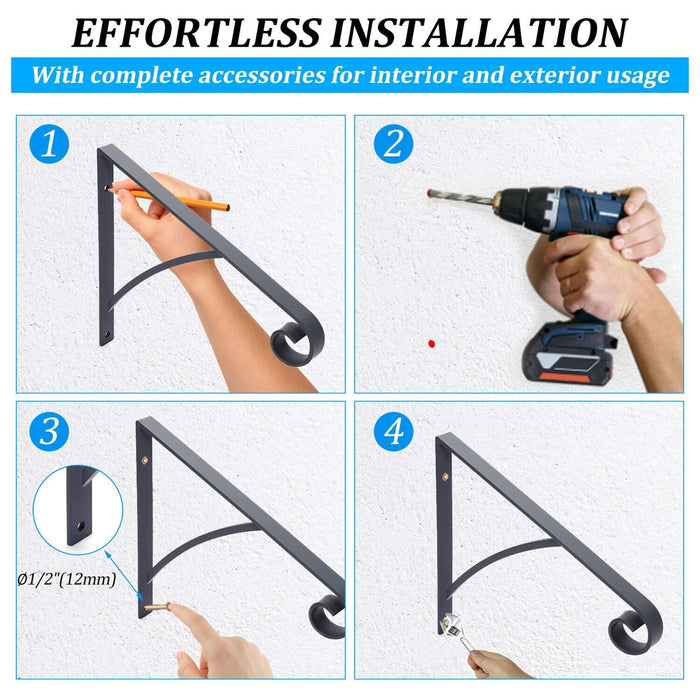 EFFORTLESS INSTALLATION

With complete accessories for interior and exterior usage

1

2

3

Ø1/2"(12mm)

4