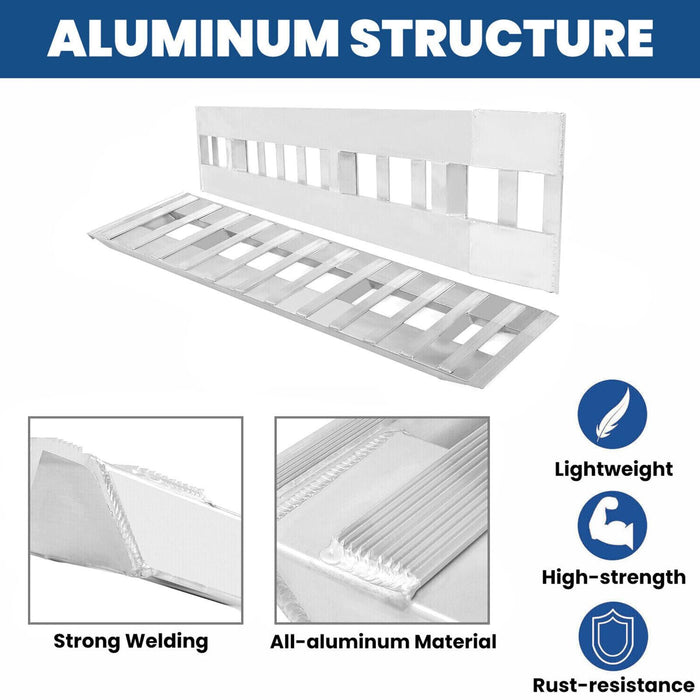 ALUMINUM STRUCTURE

Strong Welding

All-aluminum Material

Lightweight

High-strength

Rust-resistance