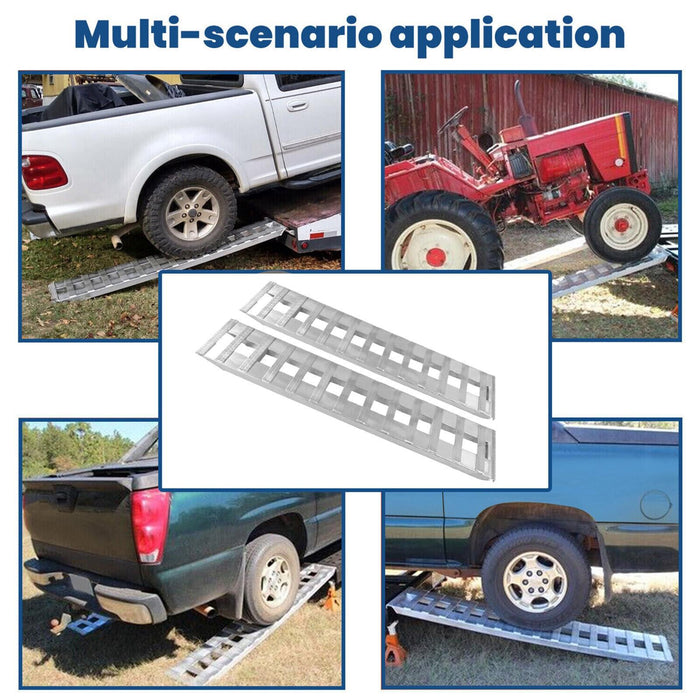 Multi-scenario application