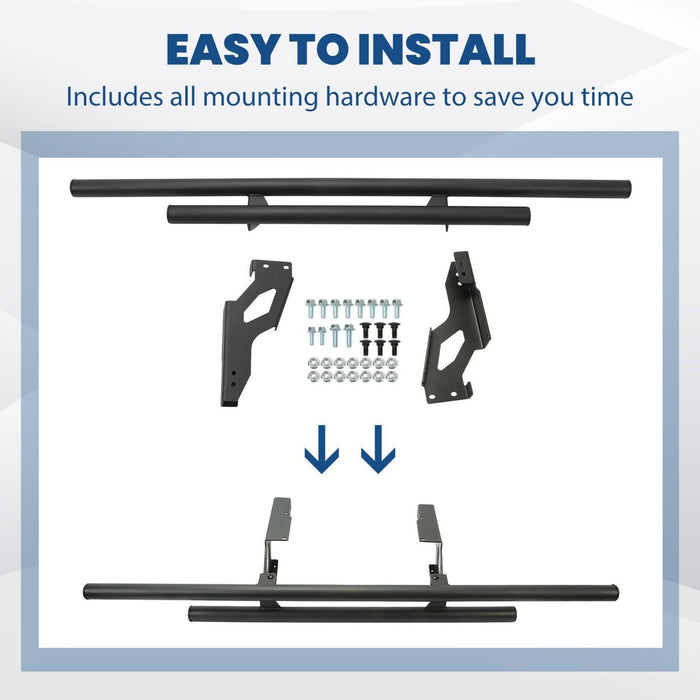 EASY TO INSTALL

Includes all mounting hardware to save you time