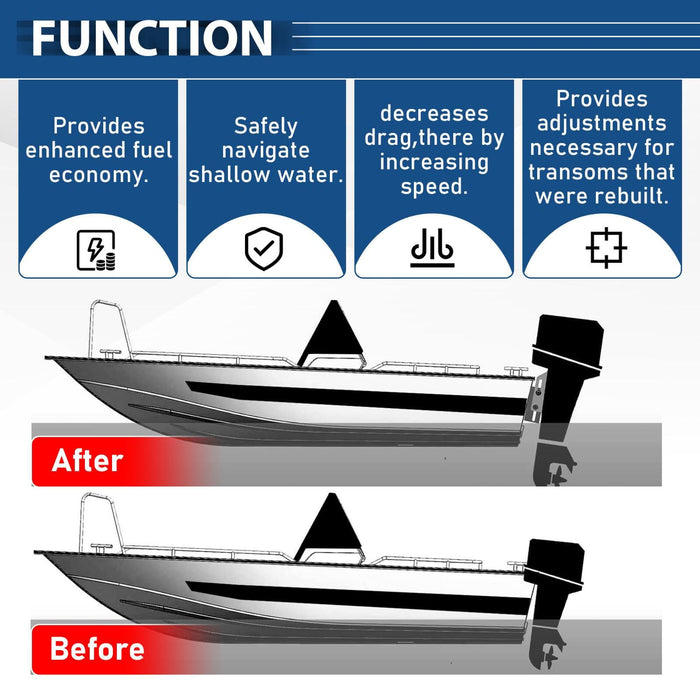 FUNCTION

Provides enhanced fuel economy.

Safely navigate shallow water.

decreases drag,there by increasing speed.

Provides adjustments necessary for transoms that were rebuilt.

After

Before