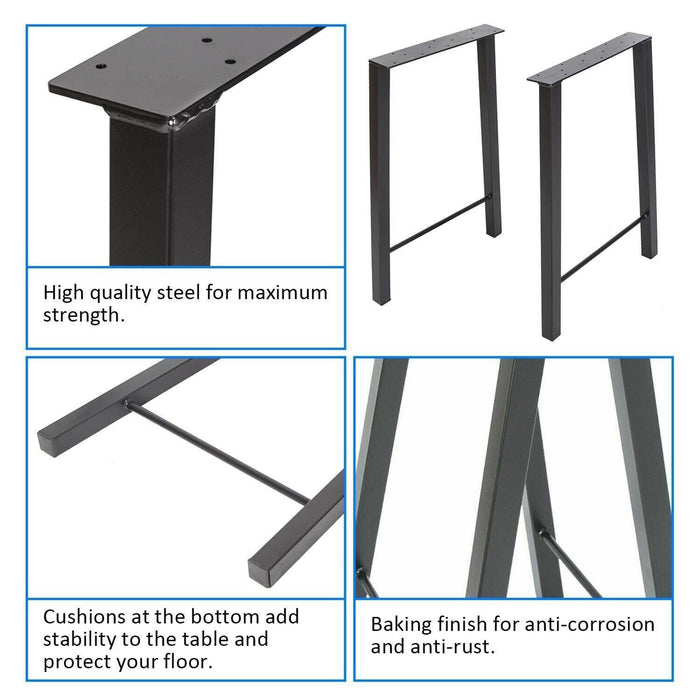 High quality steel for maximum strength.

Cushions at the bottom add stability to the table and protect your floor.

Baking finish for anti-corrosion and anti-rust.