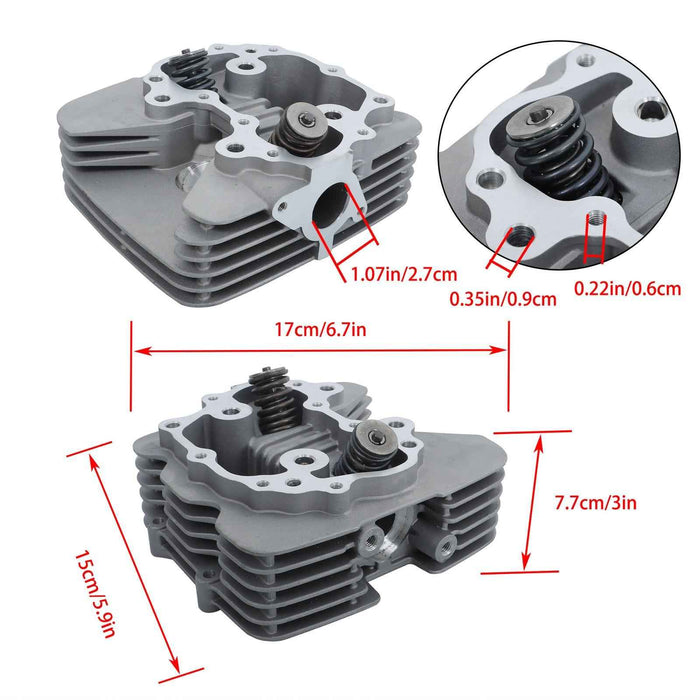 1.07in/2.7cm

0.35in/0.9cm

0.22in/0.6cm

17cm/6.7in

7.7cm/3in

15cm/5.9in