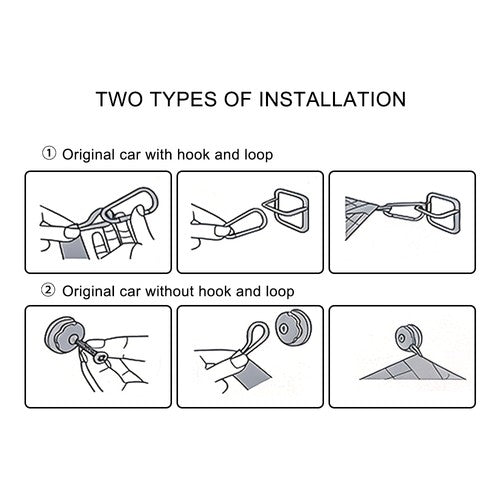 TWO TYPES OF INSTALLATION

① Original car with hook and loop

② Original car without hook and loop