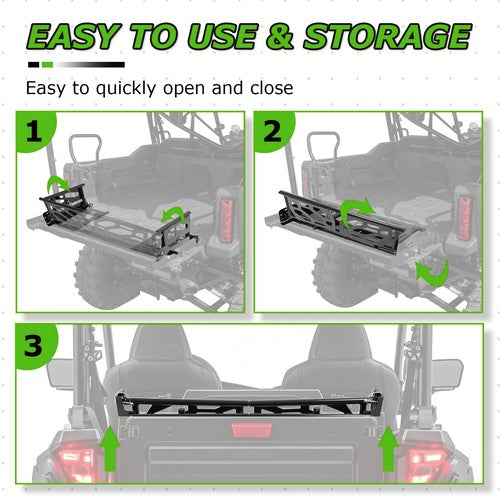 EASY TO USE & STORAGE

Easy to quickly open and close

1

2

3