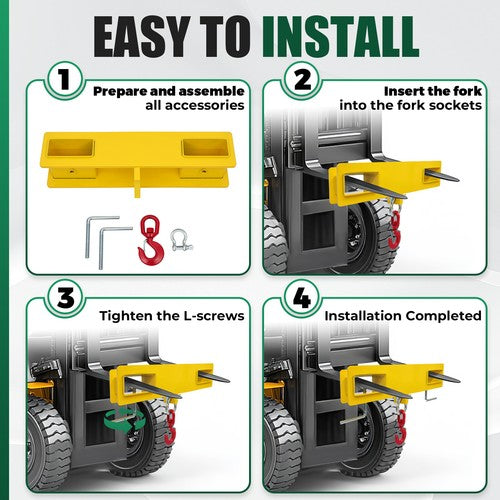 EASY TO INSTALL

1
Prepare and assemble all accessories

2
Insert the fork into the fork sockets

3
Tighten the L-screws

4
Installation Completed