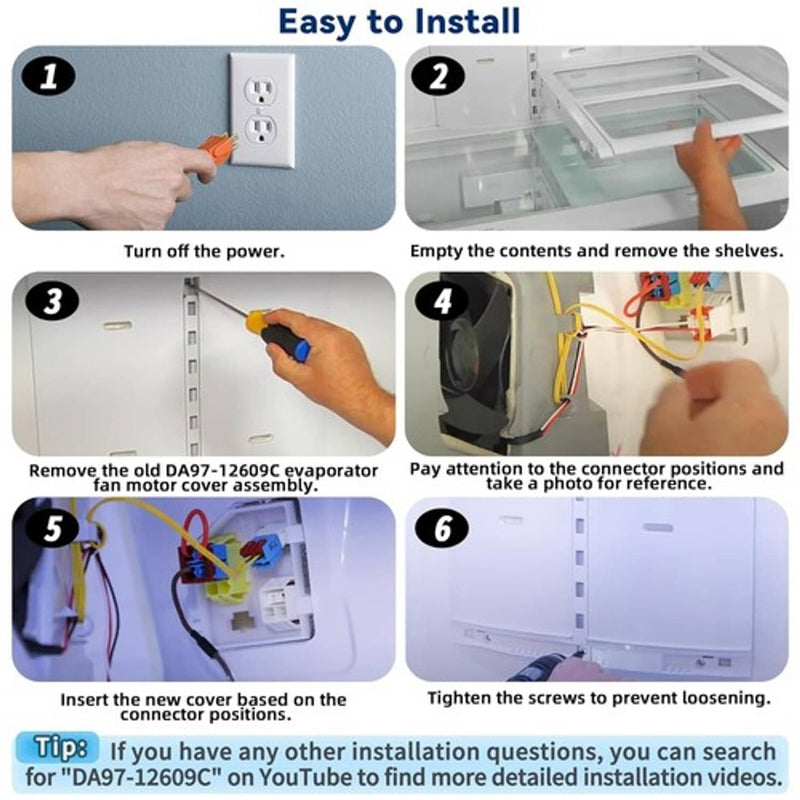 Easy to Install

1

Turn off the power.

2

Empty the contents and remove the shelves.

3

Remove the old DA97-12609C evaporator fan motor cover assembly.

4

Pay attention to the connector positions and take a photo for reference.

5

Insert the new cover based on the connector positions.

6

Tighten the screws to prevent loosening.

Tip: If you have any other installation questions, you can search for "DA97-12609C" on YouTube to find more detailed installation videos.