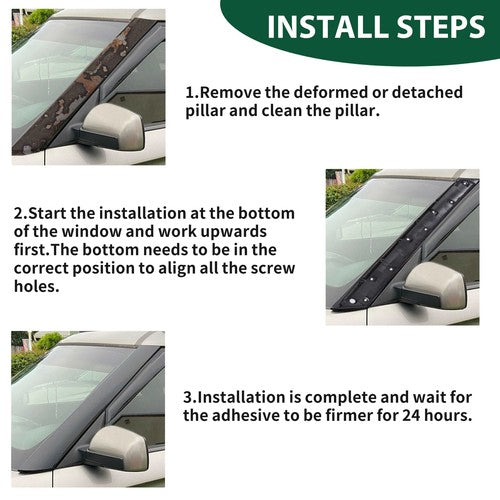 INSTALL STEPS

1.Remove the deformed or detached pillar and clean the pillar.

2.Start the installation at the bottom of the window and work upwards first.The bottom needs to be in the correct position to align all the screw holes.

3.Installation is complete and wait for the adhesive to be firmer for 24 hours.