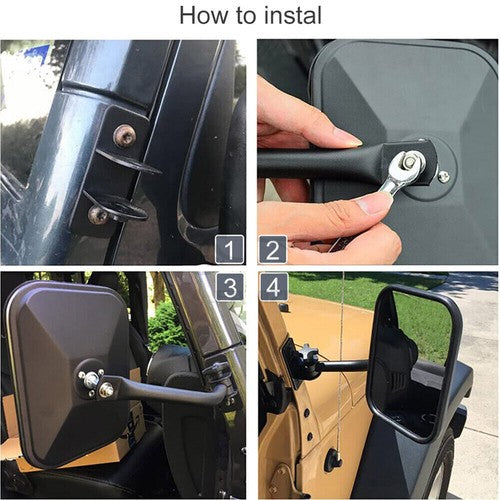 How to instal

1

2

3

4