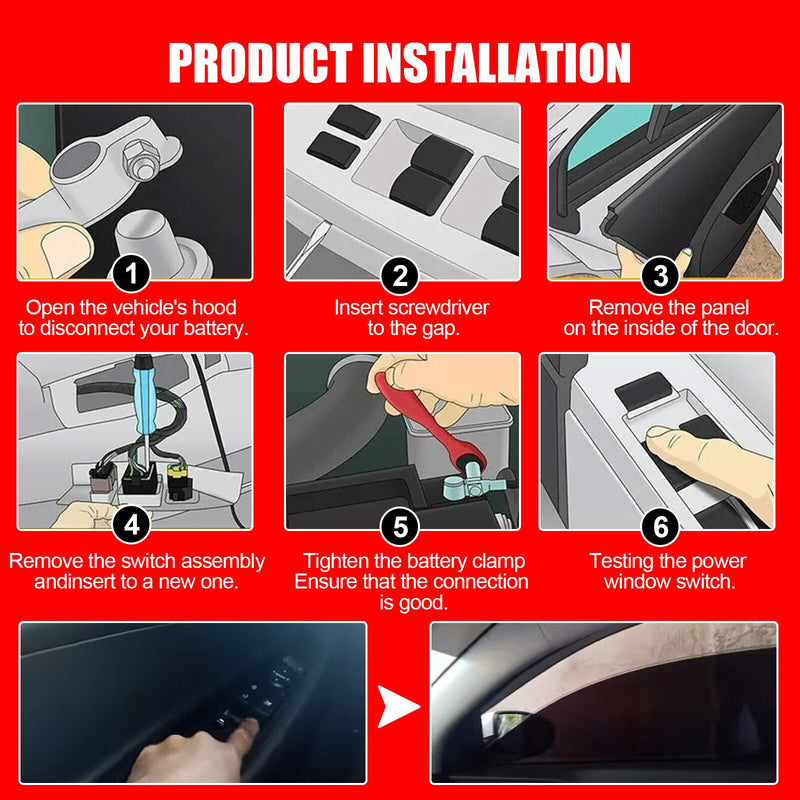 PRODUCT INSTALLATION

1
Open the vehicle's hood to disconnect your battery.

2
Insert screwdriver to the gap.

3
Remove the panel on the inside of the door.

4
Remove the switch assembly andinsert to a new one.

5
Tighten the battery clamp Ensure that the connection is good.

6
Testing the power window switch.