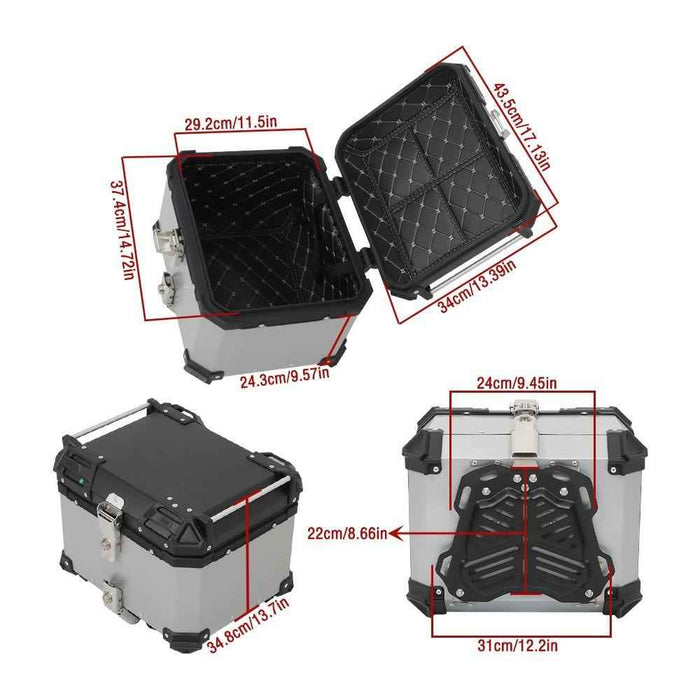 29.2cm/11.5in

43.5cm/17.13in

37.4cm/14.72in

34cm/13.39in

24.3cm/9.57in

24cm/9.45in

22cm/8.66in

34.8cm/13.7in

31cm/12.2in