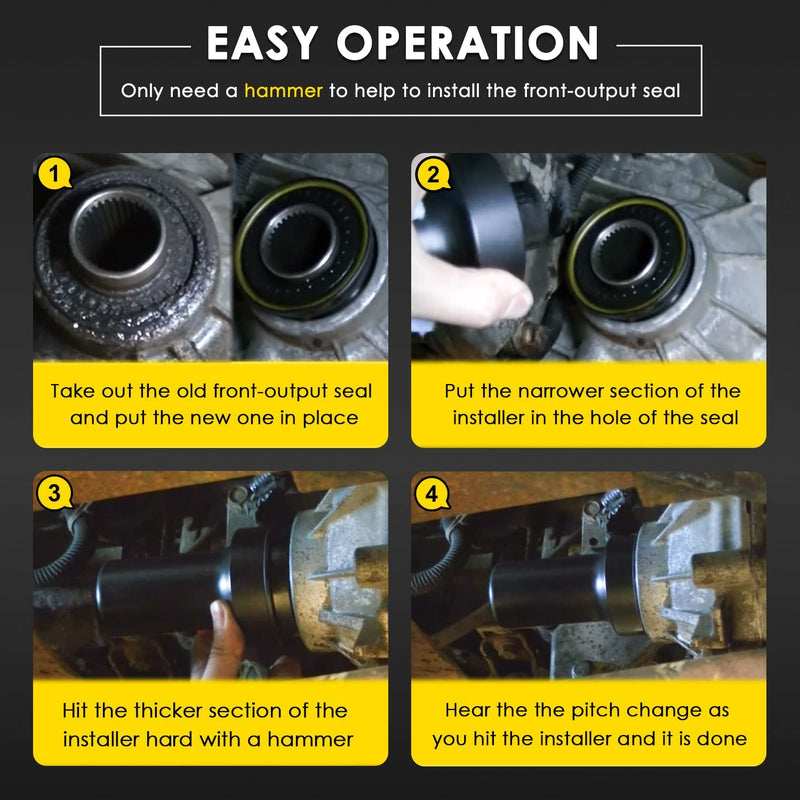 EASY OPERATION

Only need a hammer to help to install the front-output seal

1

Take out the old front-output seal and put the new one in place

2

Put the narrower section of the installer in the hole of the seal

3

Hit the thicker section of the installer hard with a hammer

4

Hear the the pitch change as you hit the installer and it is done