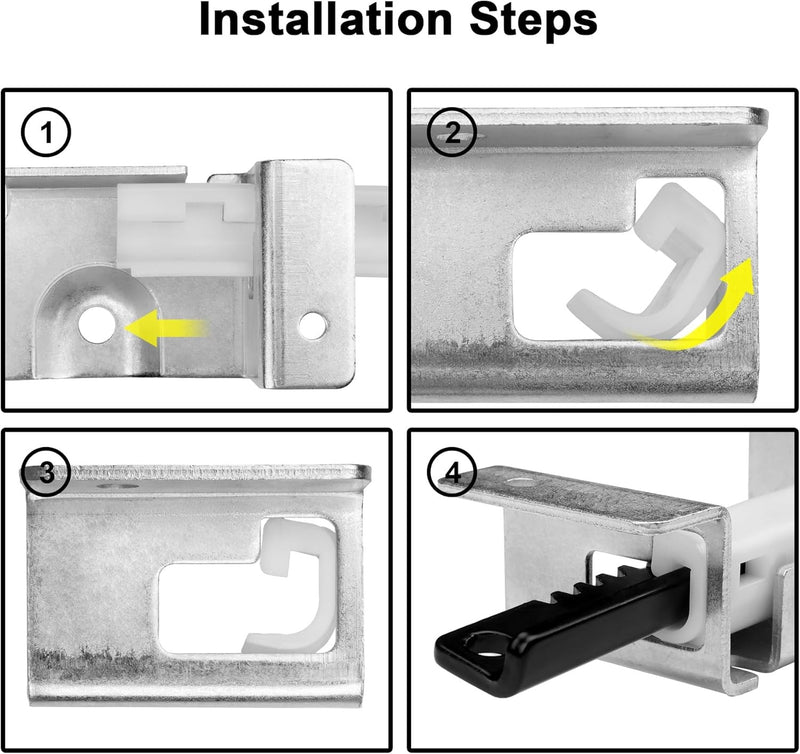 Installation Steps

1

2

3

4