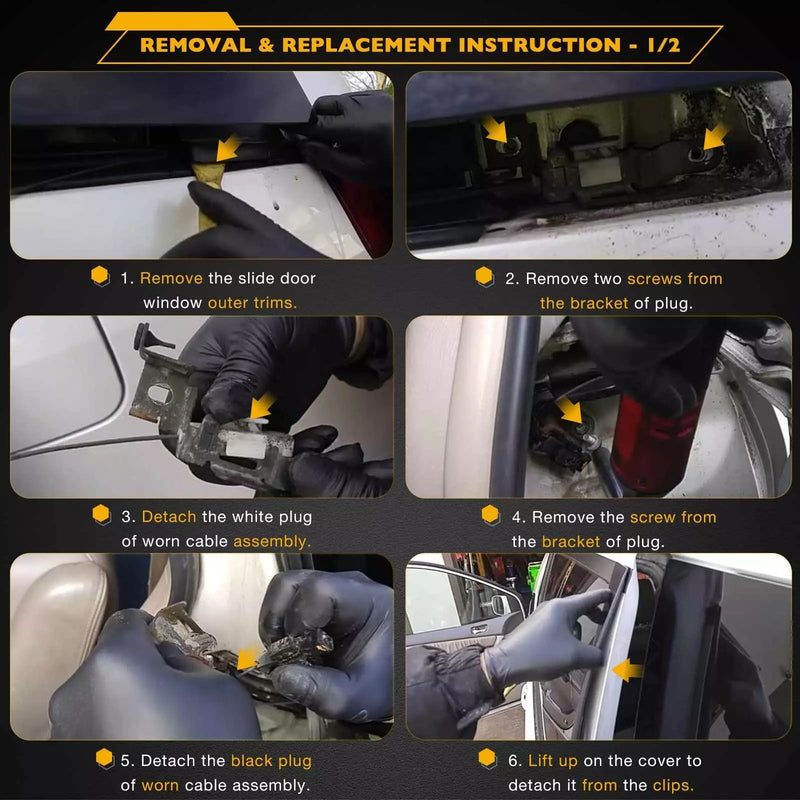 REMOVAL & REPLACEMENT INSTRUCTION - 1/2

1. Remove the slide door window outer trims.

2. Remove two screws from the bracket of plug.

3. Detach the white plug of worn cable assembly.

4. Remove the screw from the bracket of plug.

5. Detach the black plug of worn cable assembly.

6. Lift up on the cover to detach it from the clips.