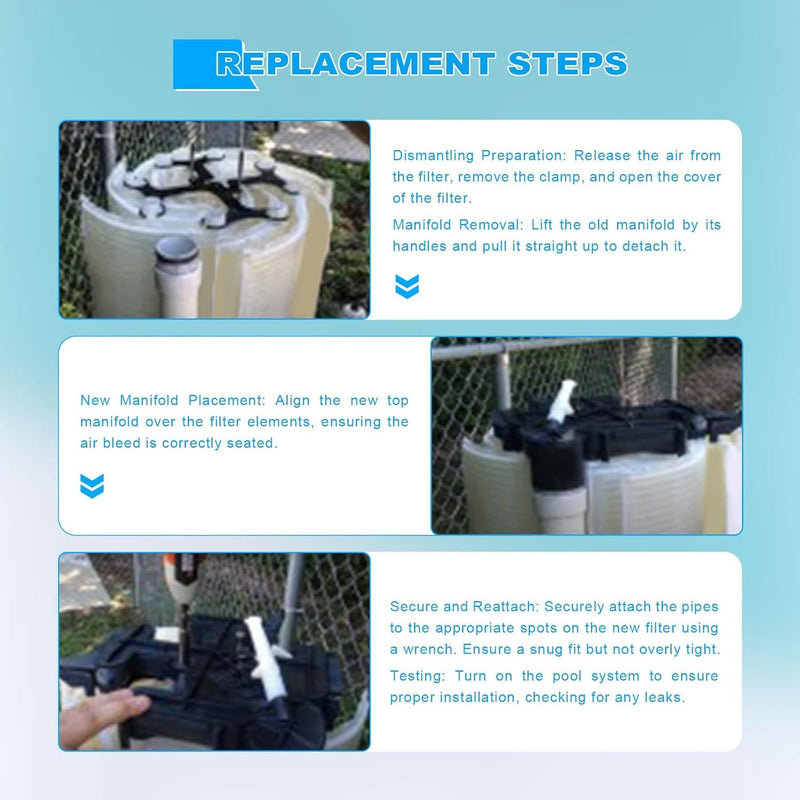 REPLACEMENT STEPS

Dismantling Preparation: Release the air from the filter, remove the clamp, and open the cover of the filter.

Manifold Removal: Lift the old manifold by its handles and pull it straight up to detach it.

New Manifold Placement: Align the new top manifold over the filter elements, ensuring the air bleed is correctly seated.

Secure and Reattach: Securely attach the pipes to the appropriate spots on the new filter using a wrench. Ensure a snug fit but not overly tight.

Testing: Turn on the pool system to ensure proper installation, checking for any leaks.