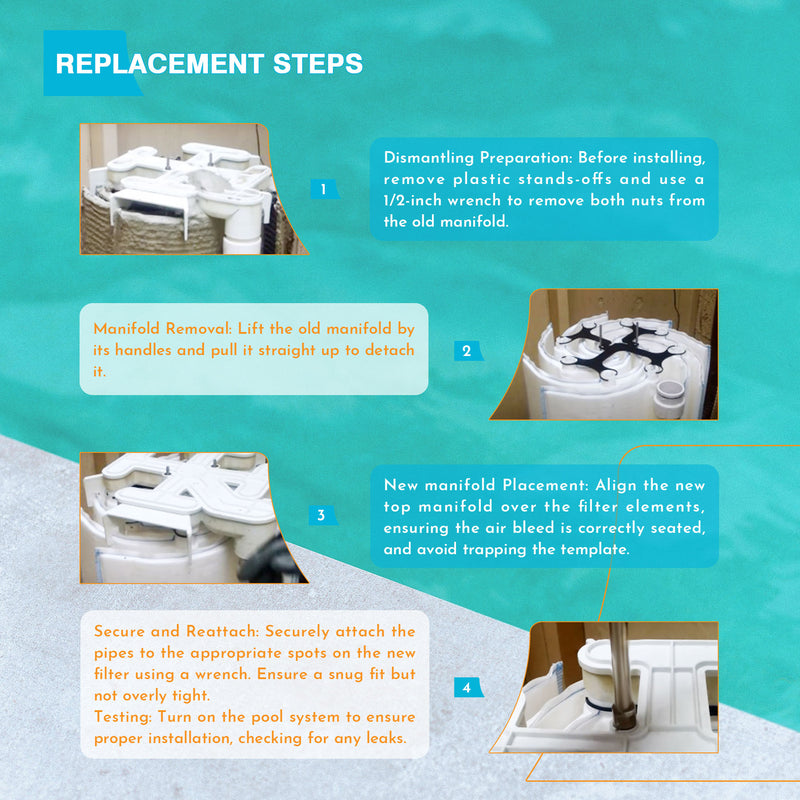 REPLACEMENT STEPS

1

Dismantling Preparation: Before installing, remove plastic stands-offs and use a 1/2-inch wrench to remove both nuts from the old manifold.

Manifold Removal: Lift the old manifold by its handles and pull it straight up to detach it.

2

3

New manifold Placement: Align the new top manifold over the filter elements, ensuring the air bleed is correctly seated, and avoid trapping the template.

Secure and Reattach: Securely attach the pipes to the appropriate spots on the new filter using a wrench. Ensure a snug fit but not overly tight.
Testing: Turn on the pool system to ensure proper installation, checking for any leaks.

4