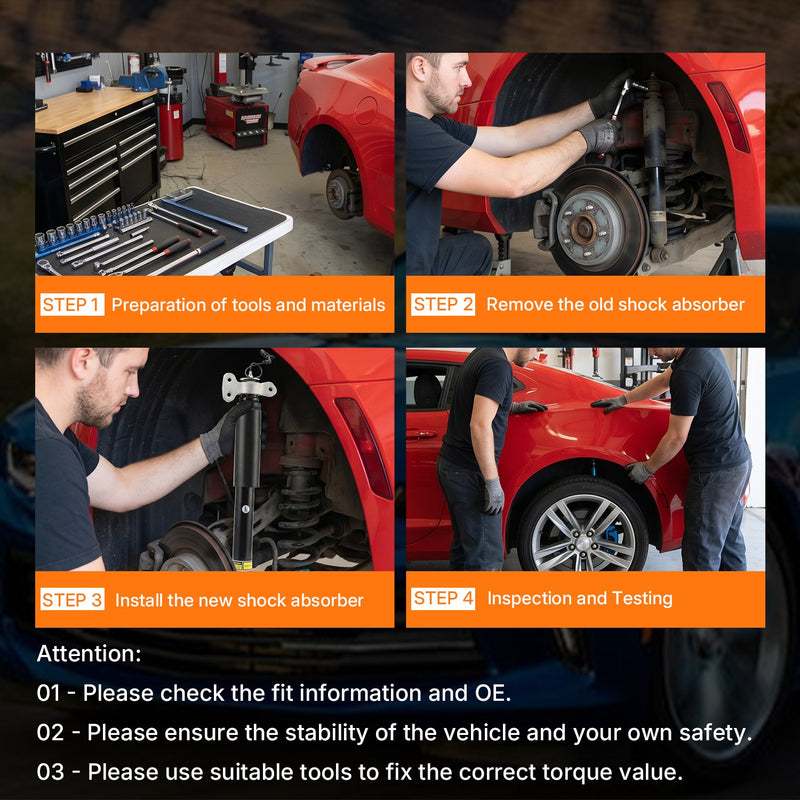 STEP 1 Preparation of tools and materials

STEP 2 Remove the old shock absorber

STEP 3 Install the new shock absorber

STEP 4 Inspection and Testing

Attention:

01 - Please check the fit information and OE.

02 - Please ensure the stability of the vehicle and your own safety.

03 - Please use suitable tools to fix the correct torque value.