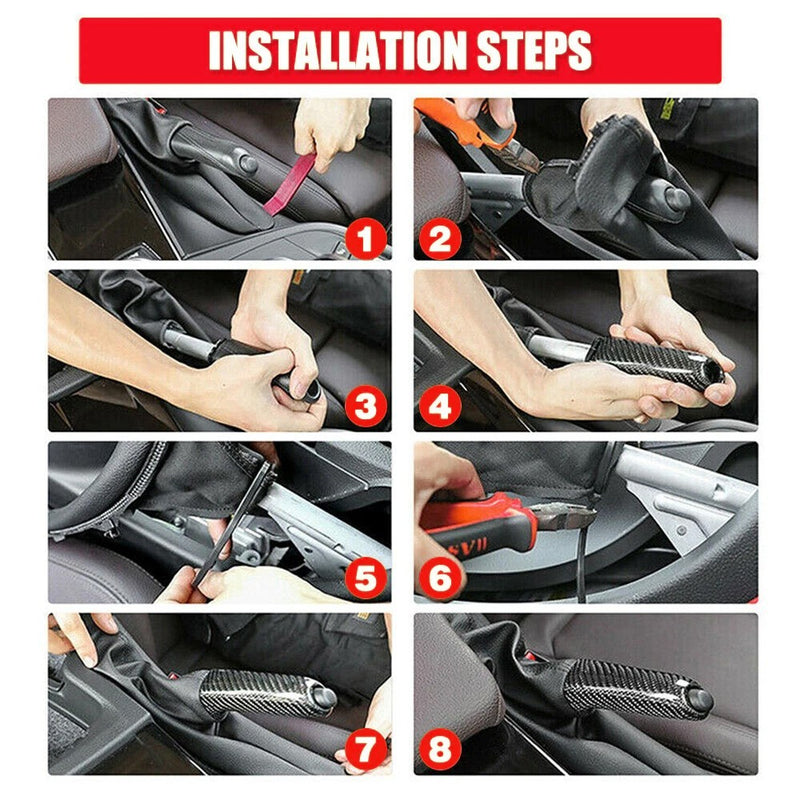 INSTALLATION STEPS

1

2

3

4

5

6

7

8