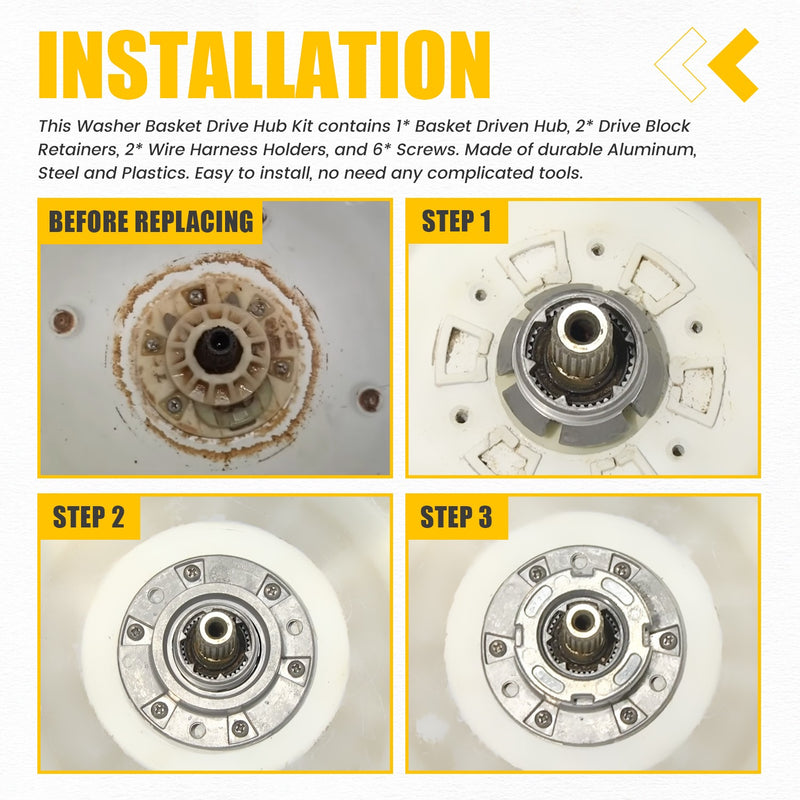 INSTALLATION

This Washer Basket Drive Hub Kit contains 1* Basket Driven Hub, 2* Drive Block Retainers, 2* Wire Harness Holders, and 6* Screws. Made of durable Aluminum, Steel and Plastics. Easy to install, no need any complicated tools.

BEFORE REPLACING

STEP 1

STEP 2

STEP 3