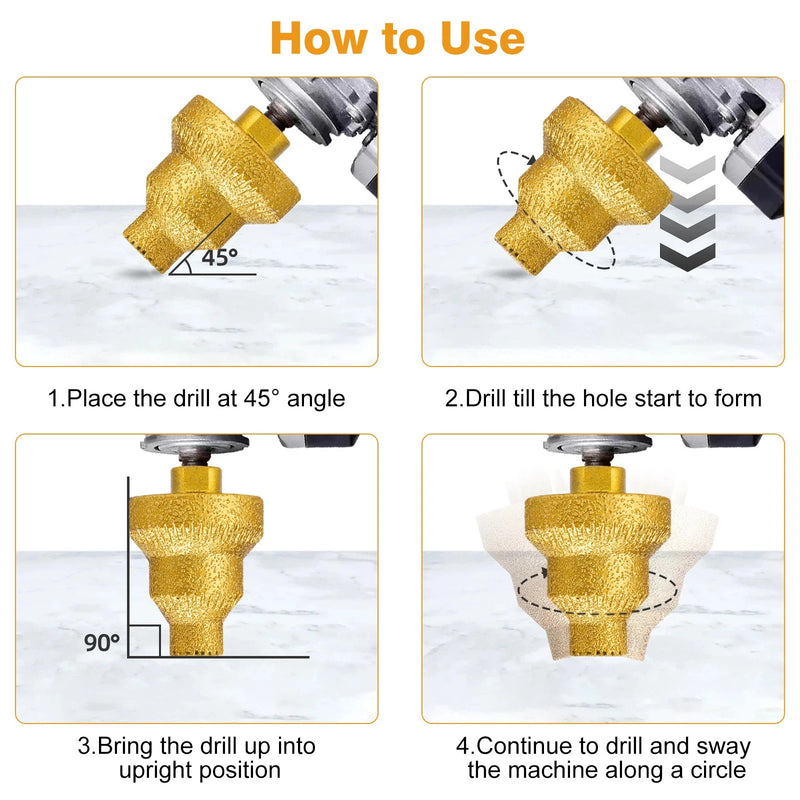 How to Use

45°

1.Place the drill at 45° angle

2.Drill till the hole start to form

90°

3.Bring the drill up into upright position

4.Continue to drill and sway the machine along a circle