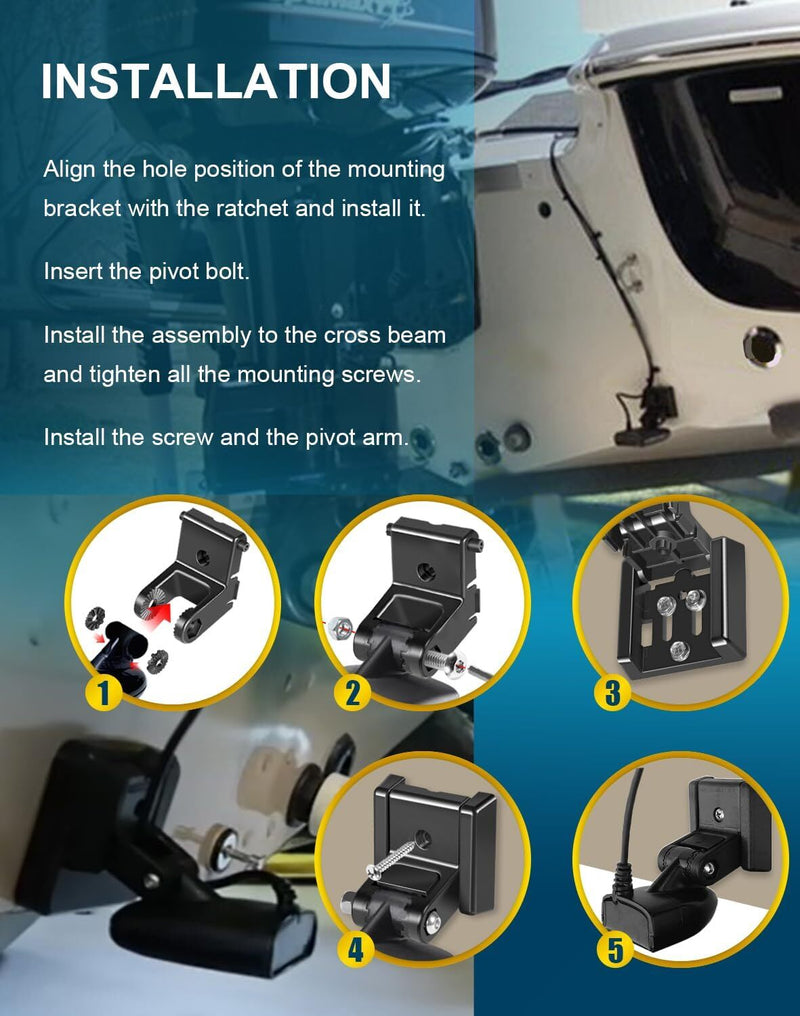 INSTALLATION

Align the hole position of the mounting bracket with the ratchet and install it.

Insert the pivot bolt.

Install the assembly to the cross beam and tighten all the mounting screws.

Install the screw and the pivot arm.

1

2

3

4

5