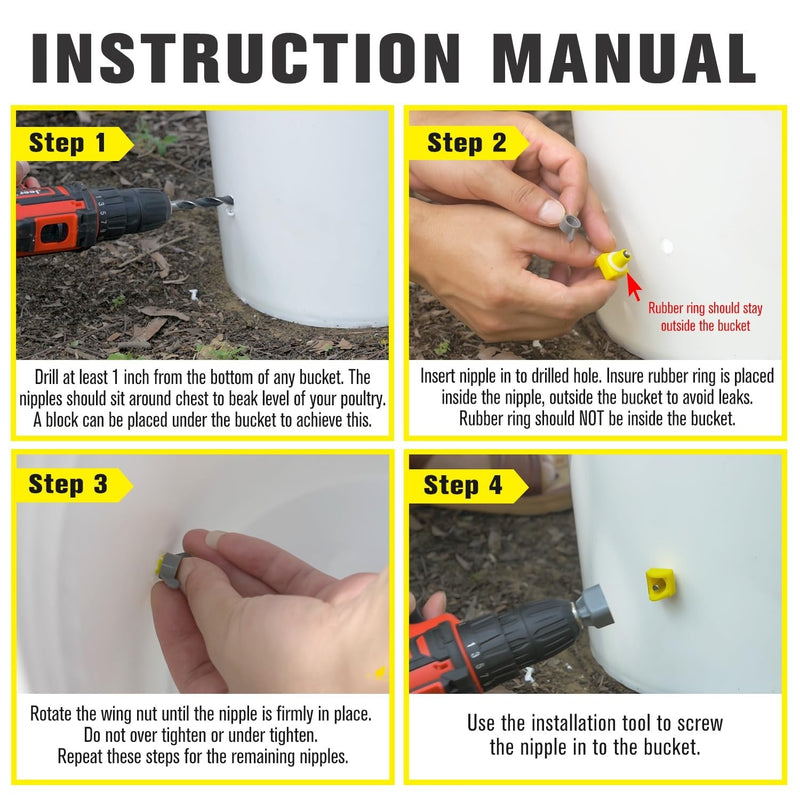 INSTRUCTION MANUAL

Step 1

Drill at least 1 inch from the bottom of any bucket. The nipples should sit around chest to beak level of your poultry. A block can be placed under the bucket to achieve this.

Step 2

Rubber ring should stay outside the bucket

Insert nipple in to drilled hole. Insure rubber ring is placed inside the nipple, outside the bucket to avoid leaks. Rubber ring should NOT be inside the bucket.

Step 3

Rotate the wing nut until the nipple is firmly in place. Do not over tighten or under tighten. Repeat these steps for the remaining nipples.

Step 4

Use the installation tool to screw the nipple in to the bucket.