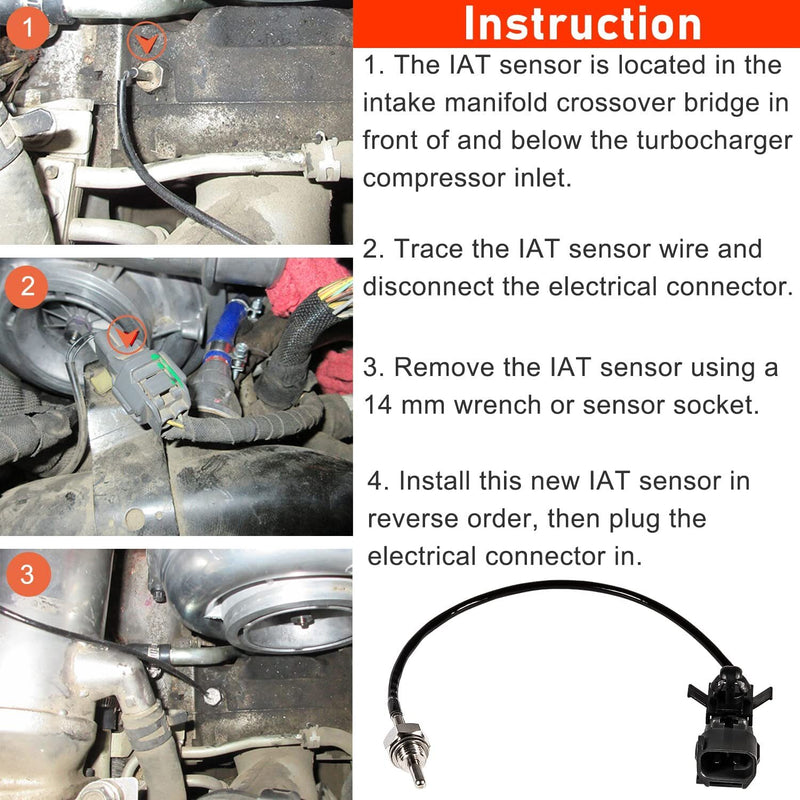 1

2

3

Instruction

1. The IAT sensor is located in the intake manifold crossover bridge in front of and below the turbocharger compressor inlet.

2. Trace the IAT sensor wire and disconnect the electrical connector.

3. Remove the IAT sensor using a 14 mm wrench or sensor socket.

4. Install this new IAT sensor in reverse order, then plug the electrical connector in.