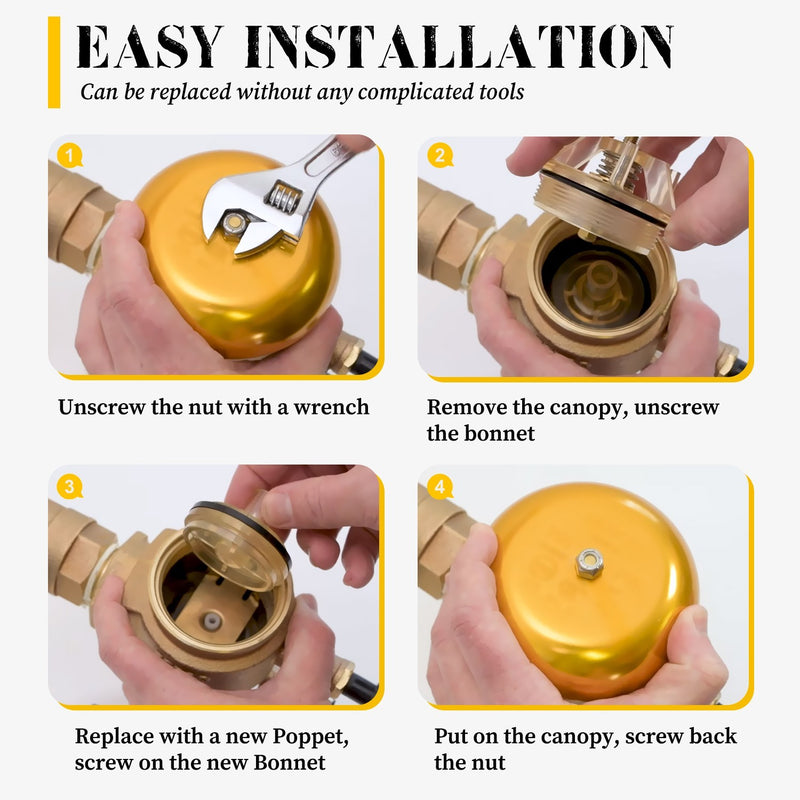 EASY INSTALLATION

Can be replaced without any complicated tools

1

Unscrew the nut with a wrench

2

Remove the canopy, unscrew the bonnet

3

Replace with a new Poppet, screw on the new Bonnet

4

Put on the canopy, screw back the nut