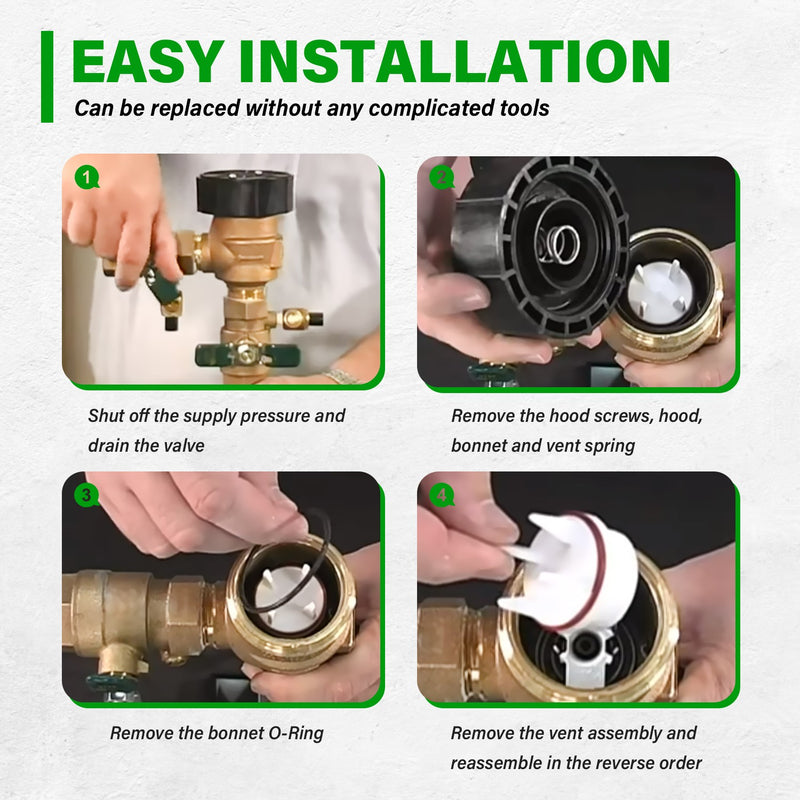 EASY INSTALLATION

Can be replaced without any complicated tools

1

Shut off the supply pressure and drain the valve

2

Remove the hood screws, hood, bonnet and vent spring

3

Remove the bonnet O-Ring

4

Remove the vent assembly and reassemble in the reverse order