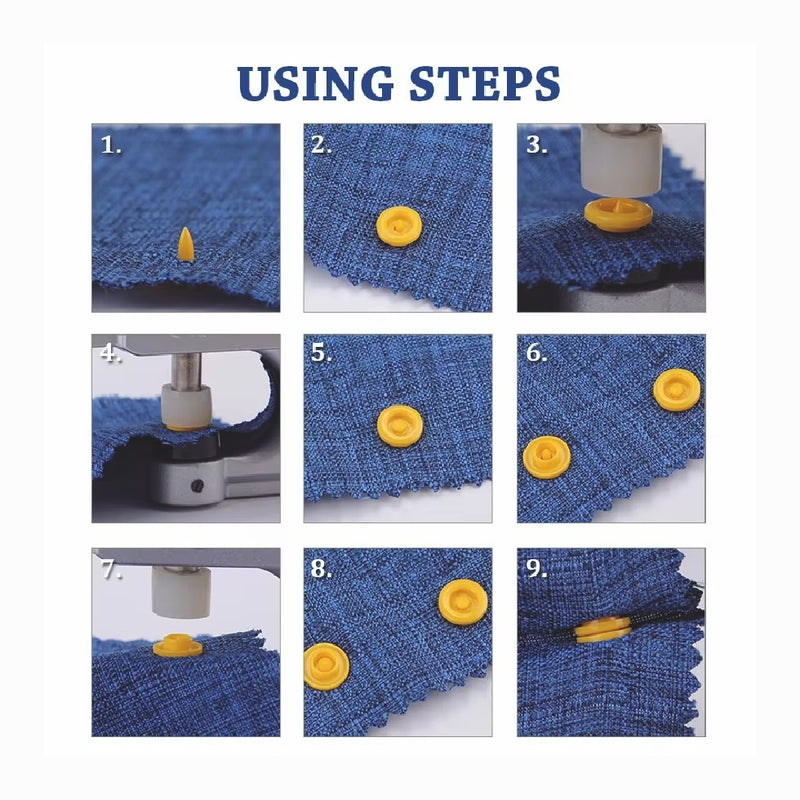 USING STEPS

1.

2.

3.

4.

5.

6.

7.

8.

9.