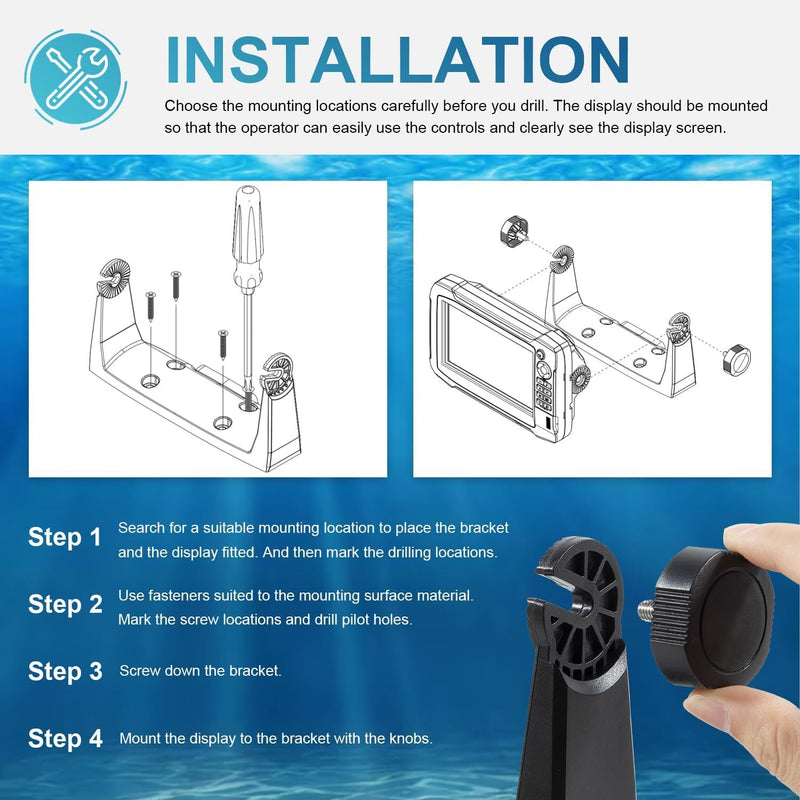 INSTALLATION

Choose the mounting locations carefully before you drill. The display should be mounted so that the operator can easily use the controls and clearly see the display screen.

Step 1 Search for a suitable mounting location to place the bracket and the display fitted. And then mark the drilling locations.

Step 2 Use fasteners suited to the mounting surface material. Mark the screw locations and drill pilot holes.

Step 3 Screw down the bracket.

Step 4 Mount the display to the bracket with the knobs.