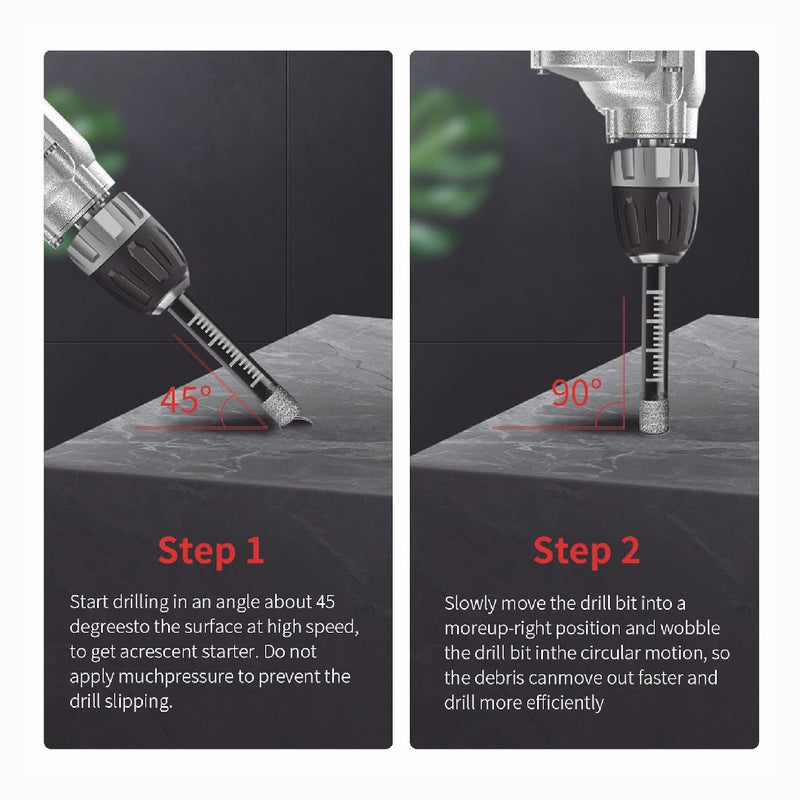 45°

Step 1

Start drilling in an angle about 45 degreesto the surface at high speed, to get acrescent starter. Do not apply muchpressure to prevent the drill slipping.

90°

Step 2

Slowly move the drill bit into a moreup-right position and wobble the drill bit inthe circular motion, so the debris canmove out faster and drill more efficiently