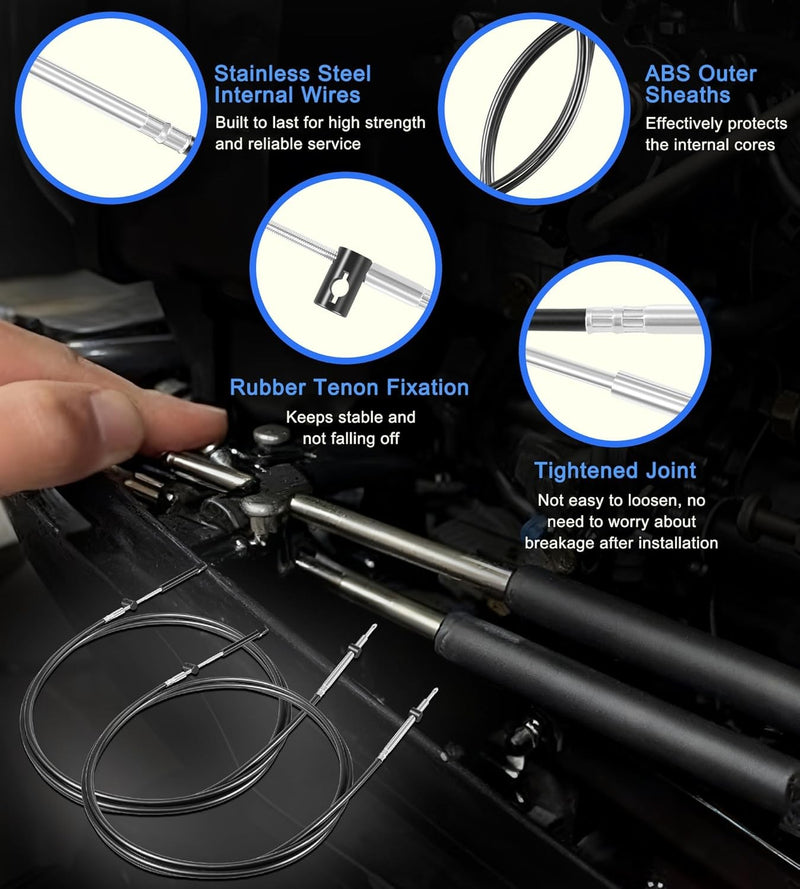 Stainless Steel Internal Wires
Built to last for high strength and reliable service

ABS Outer Sheaths
Effectively protects the internal cores

Rubber Tenon Fixation
Keeps stable and not falling off

Tightened Joint
Not easy to loosen, no need to worry about breakage after installation