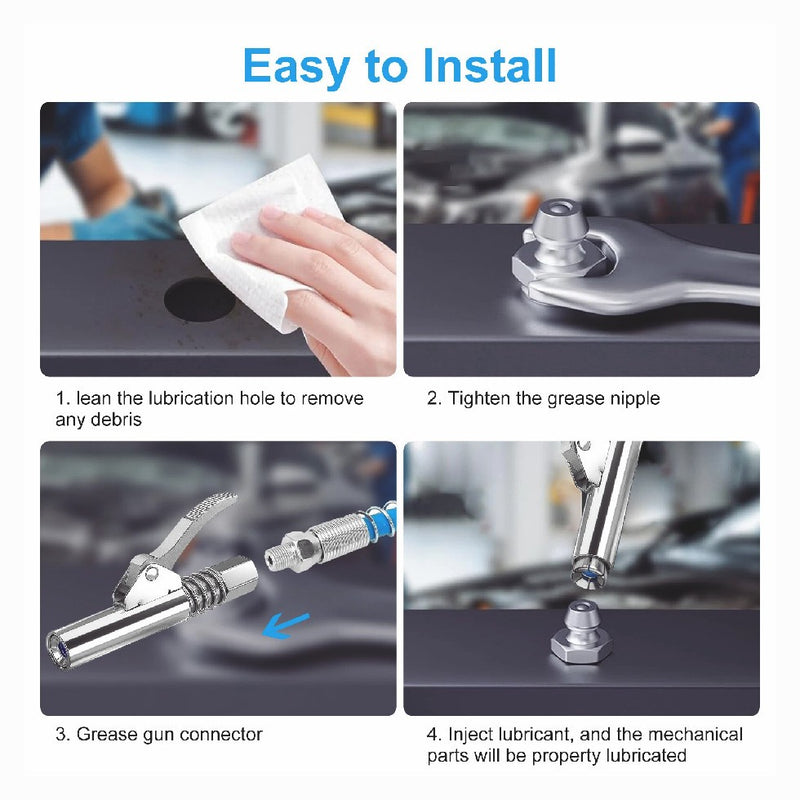 Easy to Install

1. lean the lubrication hole to remove any debris

2. Tighten the grease nipple

3. Grease gun connector

4. Inject lubricant, and the mechanical parts will be property lubricated