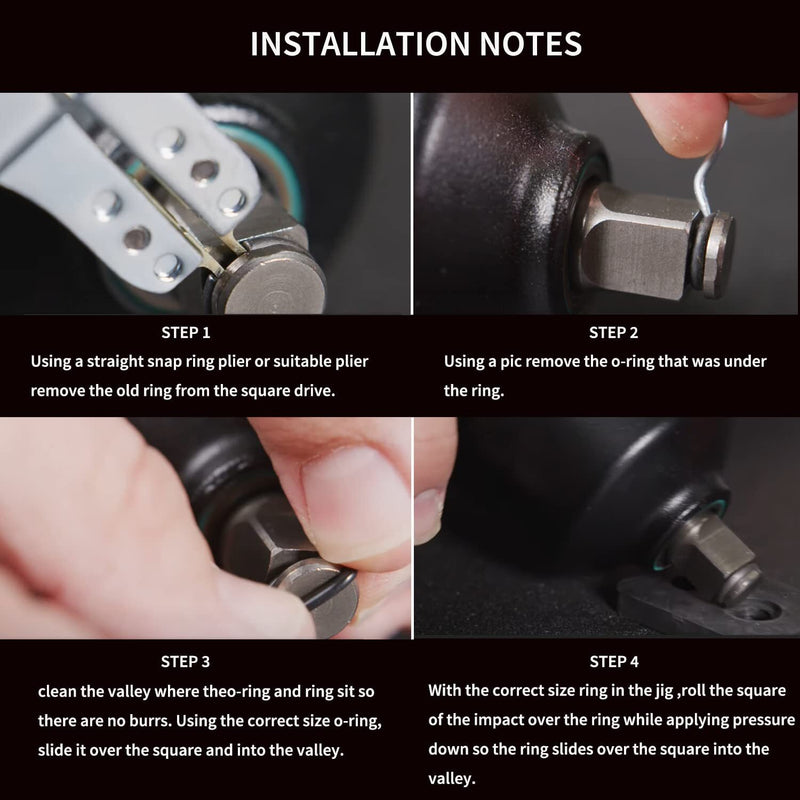 INSTALLATION NOTES

STEP 1

Using a straight snap ring plier or suitable plier remove the old ring from the square drive.

STEP 2

Using a pic remove the o-ring that was under the ring.

STEP 3

clean the valley where theo-ring and ring sit so there are no burrs. Using the correct size o-ring, slide it over the square and into the valley.

STEP 4

With the correct size ring in the jig ,roll the square of the impact over the ring while applying pressure down so the ring slides over the square into the valley.