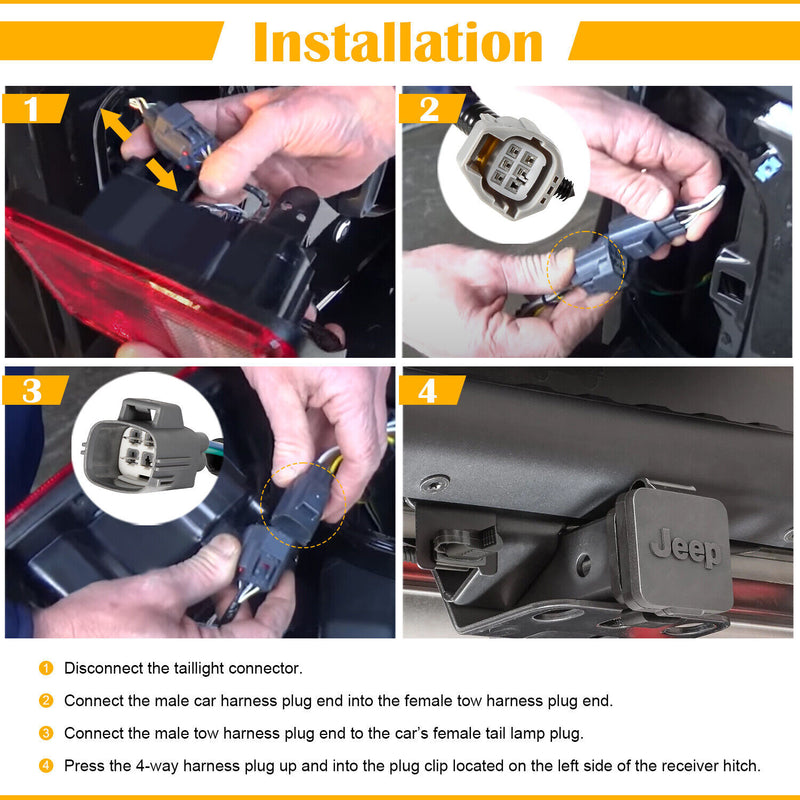 Installation

1

2

3

4

Jeep

1 Disconnect the taillight connector.

2 Connect the male car harness plug end into the female tow harness plug end.

3 Connect the male tow harness plug end to the car's female tail lamp plug.

4 Press the 4-way harness plug up and into the plug clip located on the left side of the receiver hitch.