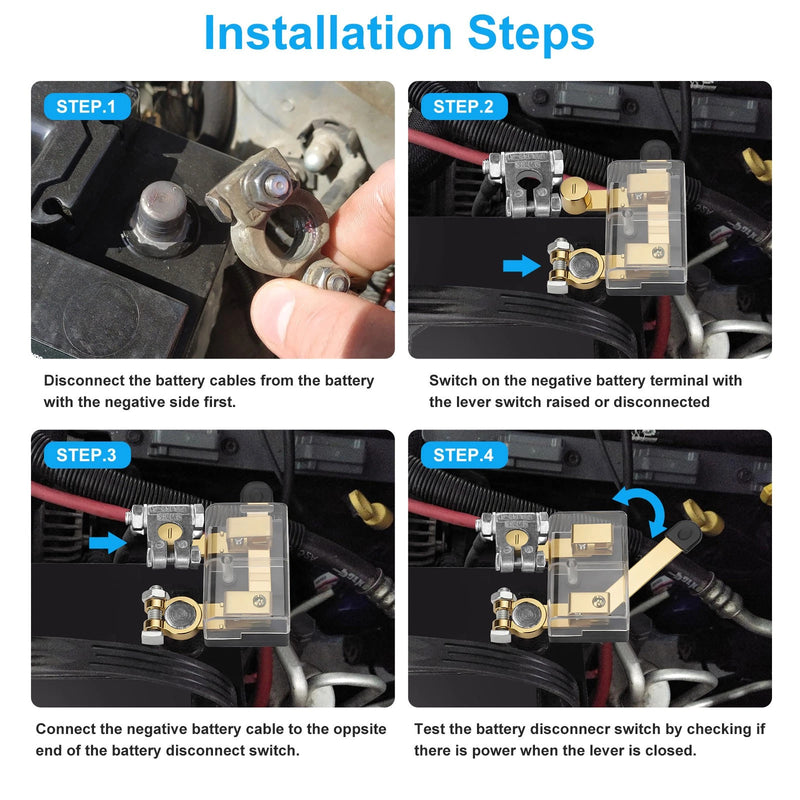 Installation Steps

STEP.1

Disconnect the battery cables from the battery with the negative side first.

STEP.2

Switch on the negative battery terminal with the lever switch raised or disconnected

STEP.3

Connect the negative battery cable to the oppsite end of the battery disconnect switch.

STEP.4

Test the battery disconnecr switch by checking if there is power when the lever is closed.