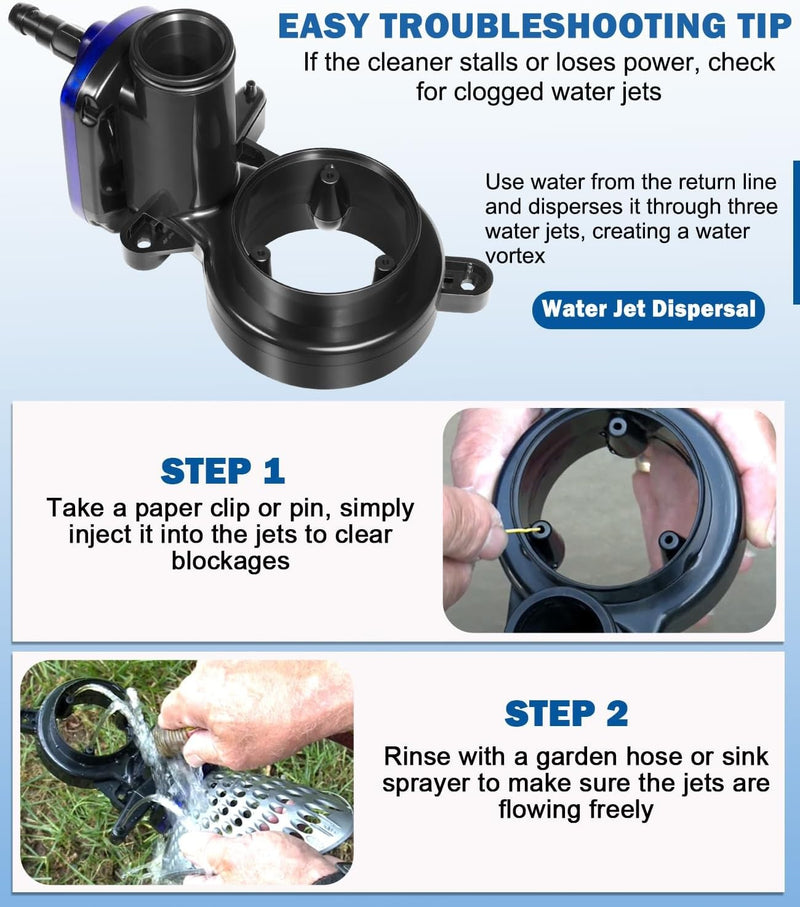 EASY TROUBLESHOOTING TIP
If the cleaner stalls or loses power, check for clogged water jets

Use water from the return line and disperses it through three water jets, creating a water vortex

Water Jet Dispersal

STEP 1
Take a paper clip or pin, simply inject it into the jets to clear blockages

STEP 2
Rinse with a garden hose or sink sprayer to make sure the jets are flowing freely