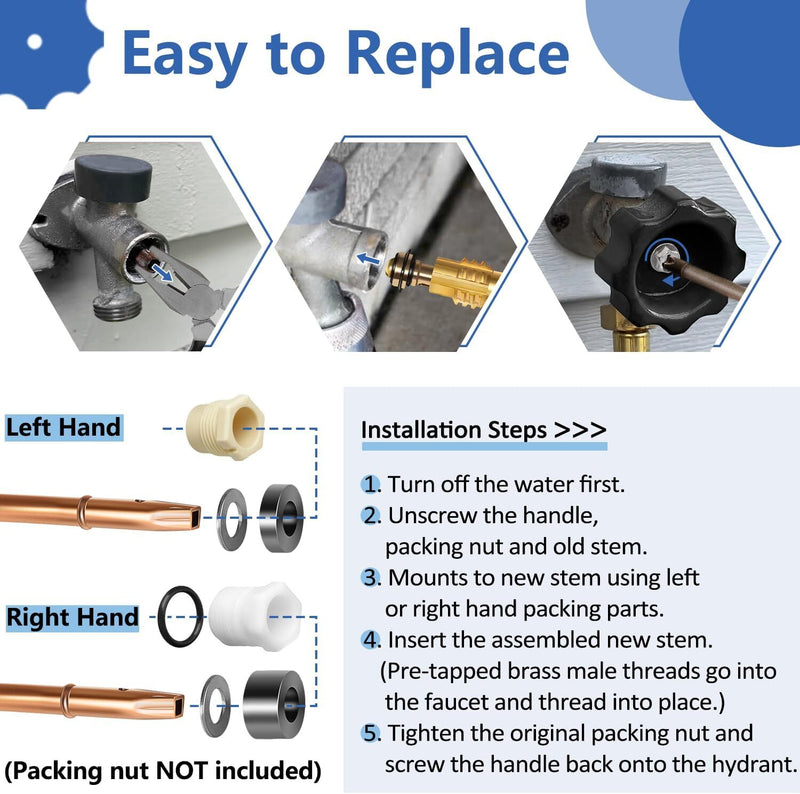 Easy to Replace

Left Hand

Right Hand

(Packing nut NOT included)

Installation Steps >>>

1. Turn off the water first.
2. Unscrew the handle, packing nut and old stem.
3. Mounts to new stem using left or right hand packing parts.
4. Insert the assembled new stem. (Pre-tapped brass male threads go into the faucet and thread into place.)
5. Tighten the original packing nut and screw the handle back onto the hydrant.