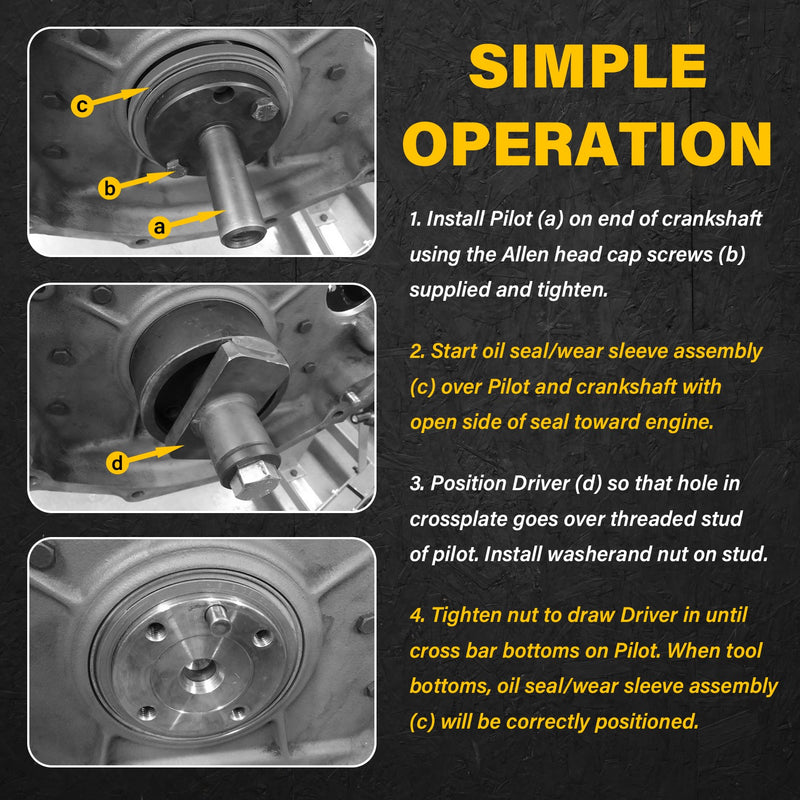 c
b
a
d

SIMPLE OPERATION

1. Install Pilot (a) on end of crankshaft using the Allen head cap screws (b) supplied and tighten.

2. Start oil seal/wear sleeve assembly (c) over Pilot and crankshaft with open side of seal toward engine.

3. Position Driver (d) so that hole in crossplate goes over threaded stud of pilot. Install washerand nut on stud.

4. Tighten nut to draw Driver in until cross bar bottoms on Pilot. When tool bottoms, oil seal/wear sleeve assembly (c) will be correctly positioned.