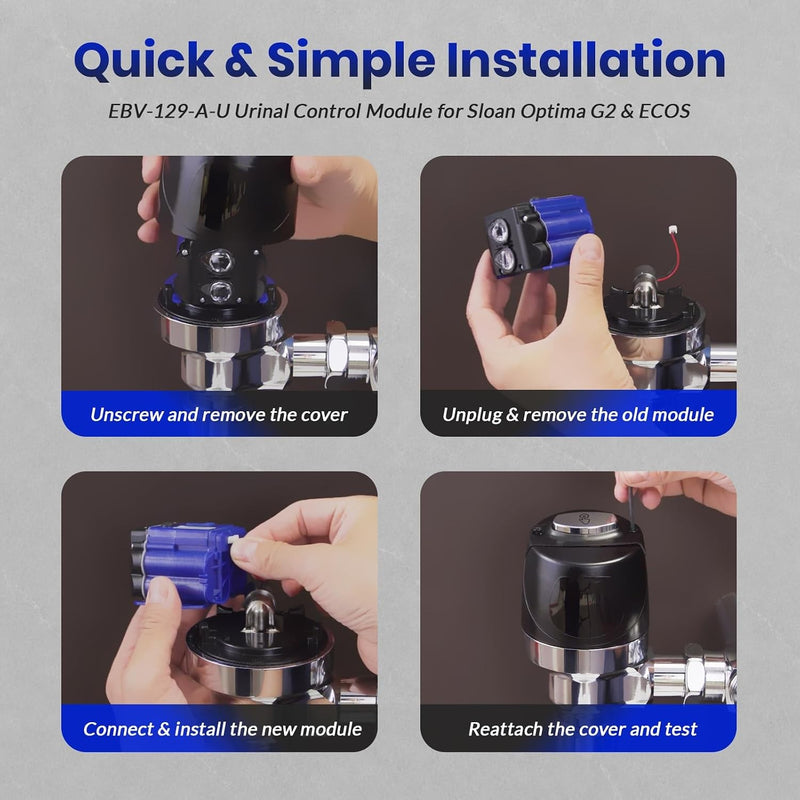 Quick & Simple Installation

EBV-129-A-U Urinal Control Module for Sloan Optima G2 & ECOS

Unscrew and remove the cover

Unplug & remove the old module

Connect & install the new module

Reattach the cover and test