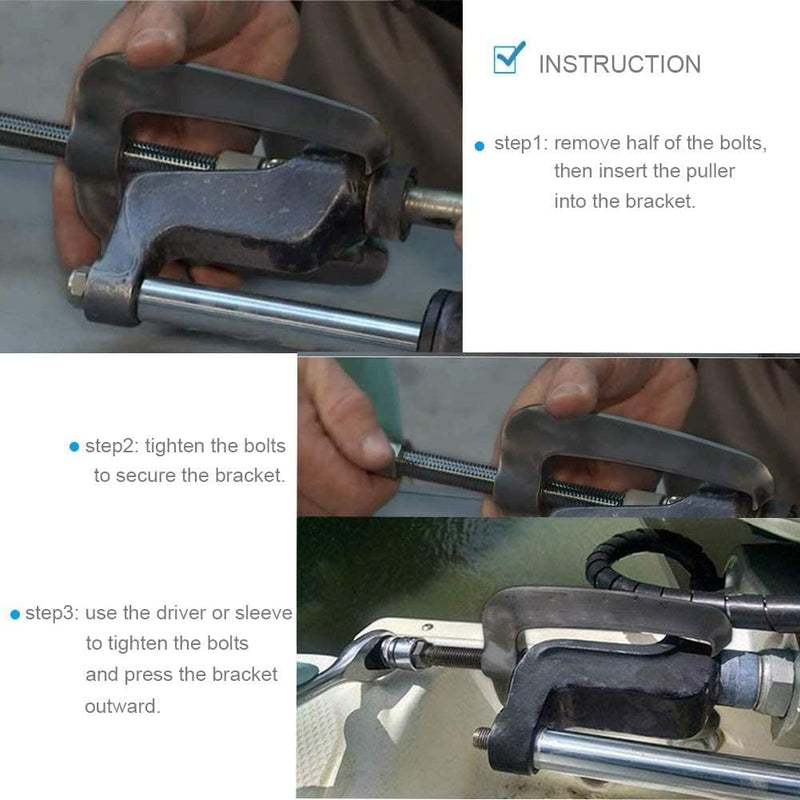 INSTRUCTION

step1: remove half of the bolts, then insert the puller into the bracket.

step2: tighten the bolts to secure the bracket.

step3: use the driver or sleeve to tighten the bolts and press the bracket outward.