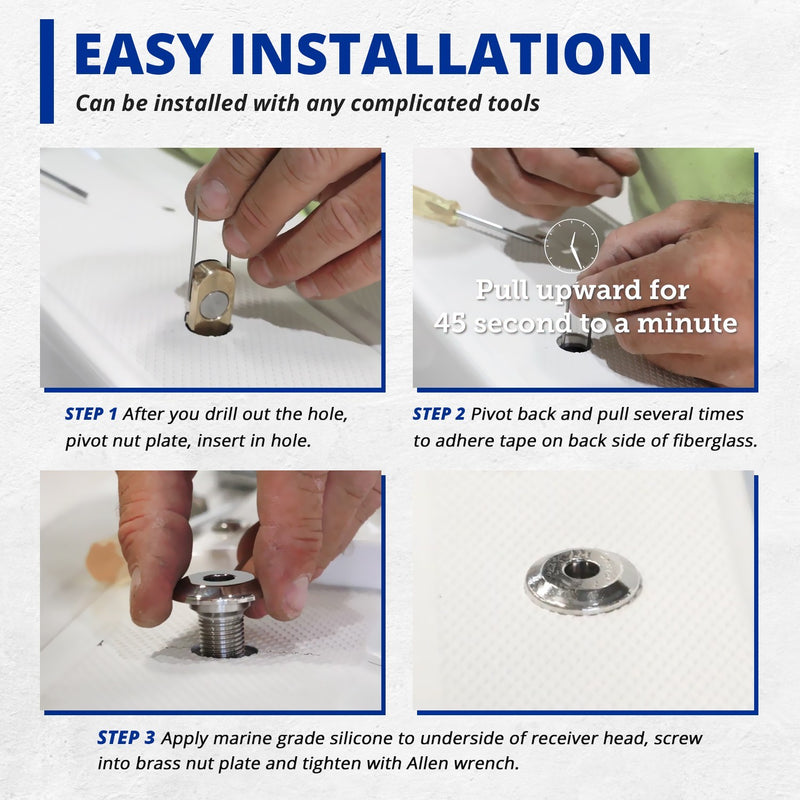 EASY INSTALLATION

Can be installed with any complicated tools

Pull upward for 45 second to a minute

STEP 1 After you drill out the hole, pivot nut plate, insert in hole.

STEP 2 Pivot back and pull several times to adhere tape on back side of fiberglass.

STEP 3 Apply marine grade silicone to underside of receiver head, screw into brass nut plate and tighten with Allen wrench.