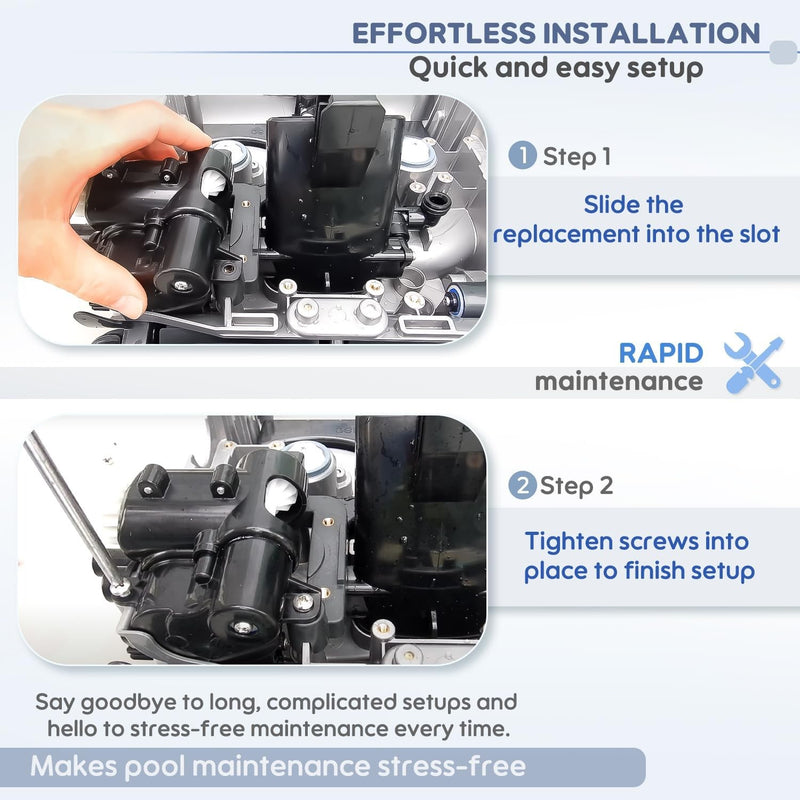 EFFORTLESS INSTALLATION
Quick and easy setup

1 Step 1

Slide the replacement into the slot

RAPID
maintenance

2 Step 2

Tighten screws into place to finish setup

Say goodbye to long, complicated setups and hello to stress-free maintenance every time.

Makes pool maintenance stress-free