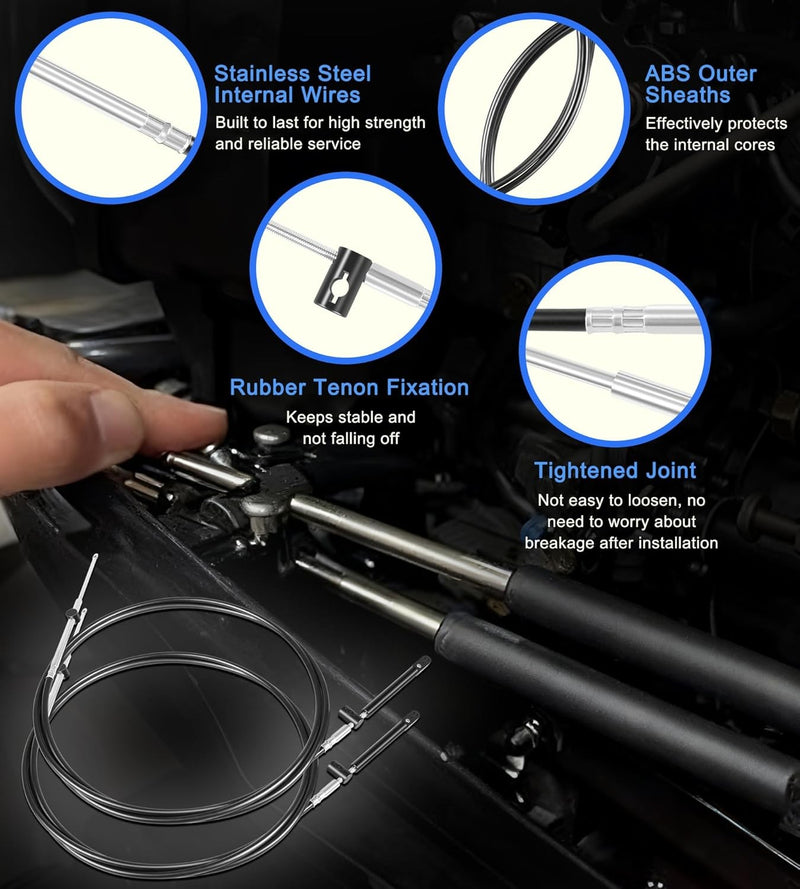 Stainless Steel Internal Wires
Built to last for high strength and reliable service

ABS Outer Sheaths
Effectively protects the internal cores

Rubber Tenon Fixation
Keeps stable and not falling off

Tightened Joint
Not easy to loosen, no need to worry about breakage after installation